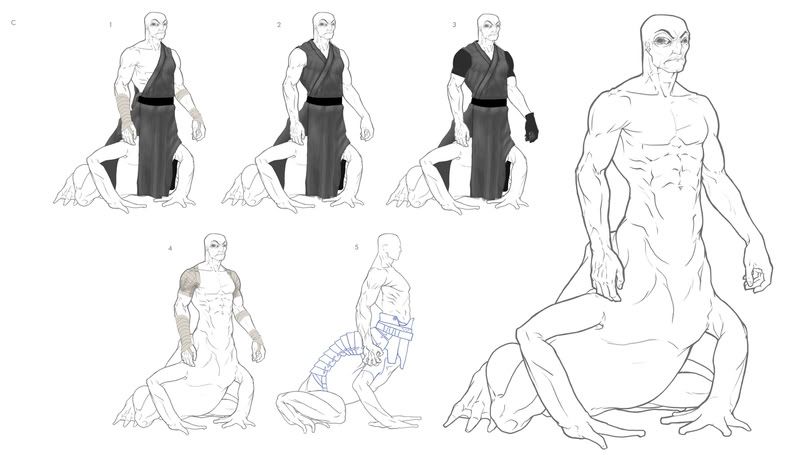 C

1

2

3

4

5